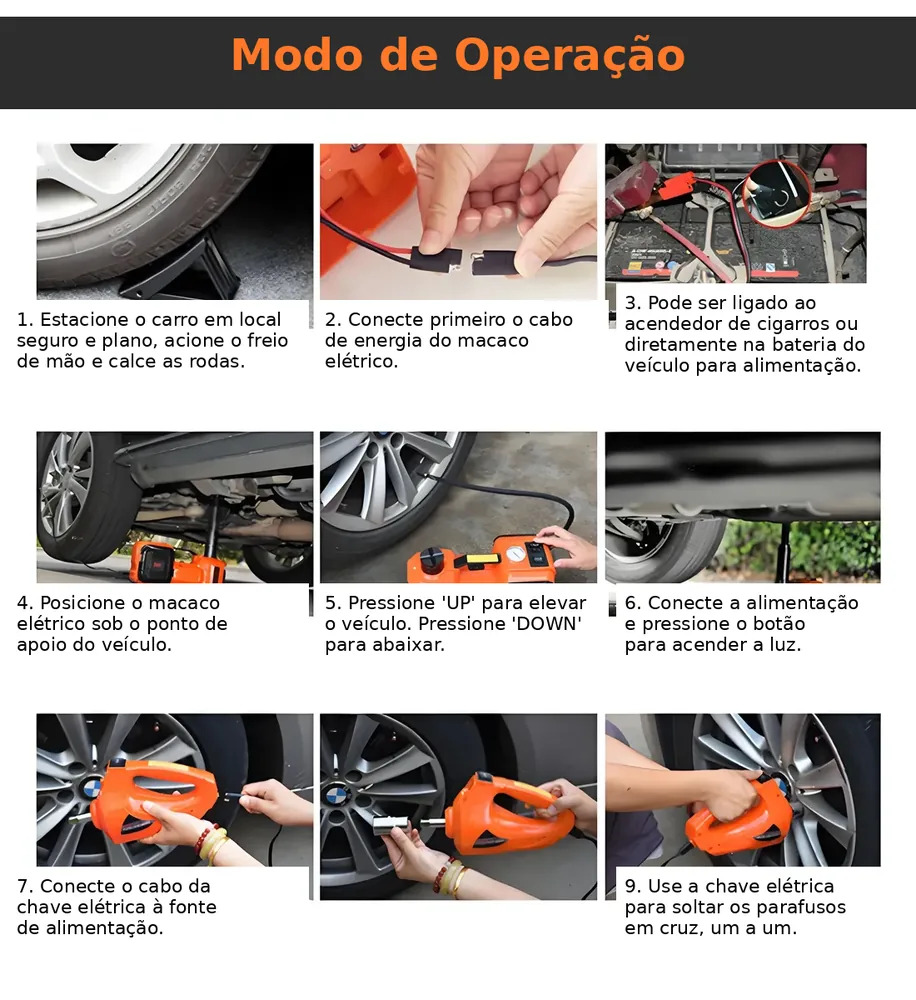 Modo de Operação

1. Estacione o carro em local seguro e plano, acione o freio de mão e calce as rodas.

2. Conecte primeiro o cabo de energia do macaco elétrico.

3. Pode ser ligado ao acendedor de cigarros ou diretamente na bateria do veículo para alimentação.

4. Posicione o macaco elétrico sob o ponto de apoio do veículo.

5. Pressione 'UP' para elevar o veículo. Pressione 'DOWN' para abaixar.

6. Conecte a alimentação e pressione o botão para acender a luz.

7. Conecte o cabo da chave elétrica à fonte de alimentação.

9. Use a chave elétrica para soltar os parafusos em cruz, um a um.